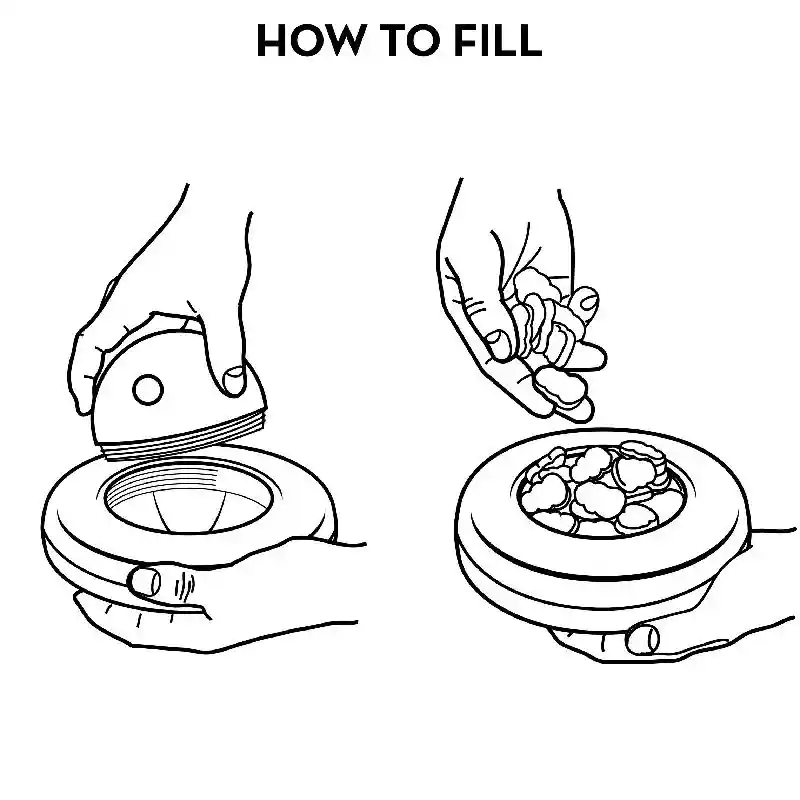 HOW TO FILL